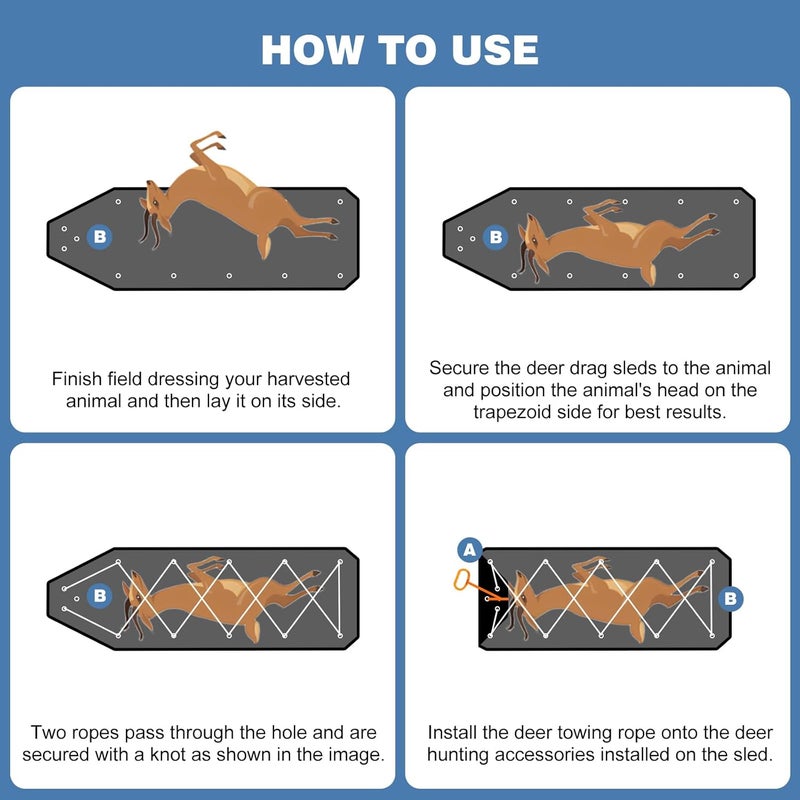 HOW TO USE

B

Finish field dressing your harvested animal and then lay it on its side.

B

Secure the deer drag sleds to the animal and position the animal's head on the trapezoid side for best results.

B

Two ropes pass through the hole and are secured with a knot as shown in the image.

A

B

Install the deer towing rope onto the deer hunting accessories installed on the sled.